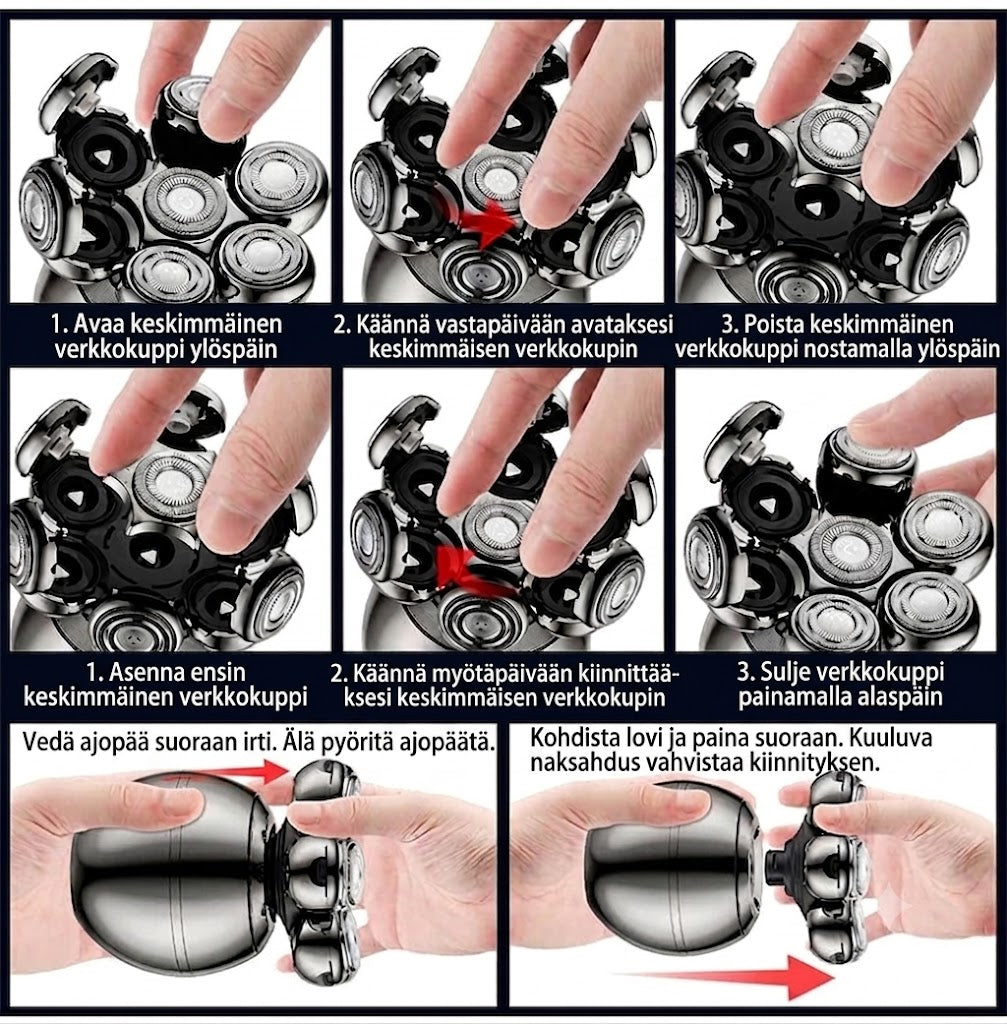 1. Avaa keskimmäinen verkkokuppi ylöspäin

2. Käännä vastapäivään avataksesi keskimmäisen verkkokupin

3. Poista keskimmäinen verkkokuppi nostamalla ylöspäin

1. Asenna ensin keskimmäinen verkkokuppi

2. Käännä myötäpäivään kiinnittääksesi keskimmäisen verkkokupin

3. Sulje verkkokuppi painamalla alaspäin

Vedä ajopää suoraan irti. Älä pyöritä ajopäätä.

Kohdista lovi ja paina suoraan. Kuuluva naksahdus vahvistaa kiinnityksen.