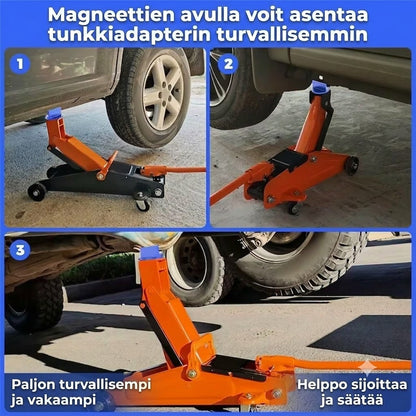 Magneettien avulla voit asentaa tunkkiadapterin turvallisemmin

1

2

3

Paljon turvallisempi ja vakaampi

Helppo sijoittaa ja säätää