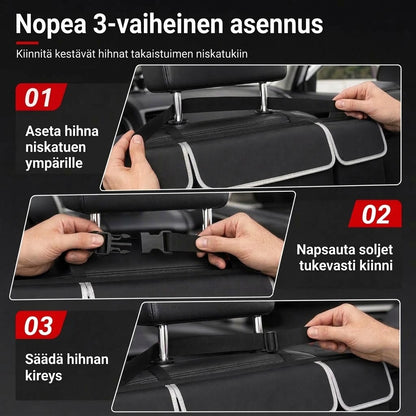 Nopea 3-vaiheinen asennus

Kiinnitä kestävät hihnat takaistuimen niskatukiin

01

Aseta hihna niskatuen ympärille

02

Napsauta soljet tukevasti kiinni

03

Säädä hihnan kireys