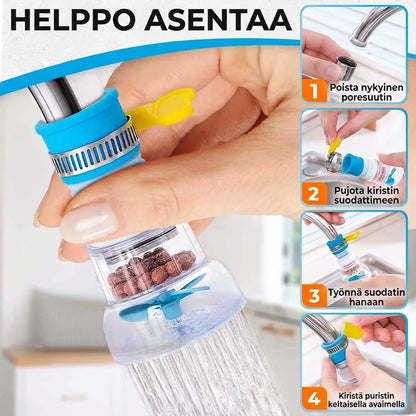 HELPPO ASENTAA

1 Poista nykyinen poresuutin

2 Pujota kiristin suodattimeen

3 Työnnä suodatin hanaan

4 Kiristä puristin keltaisella avaimella